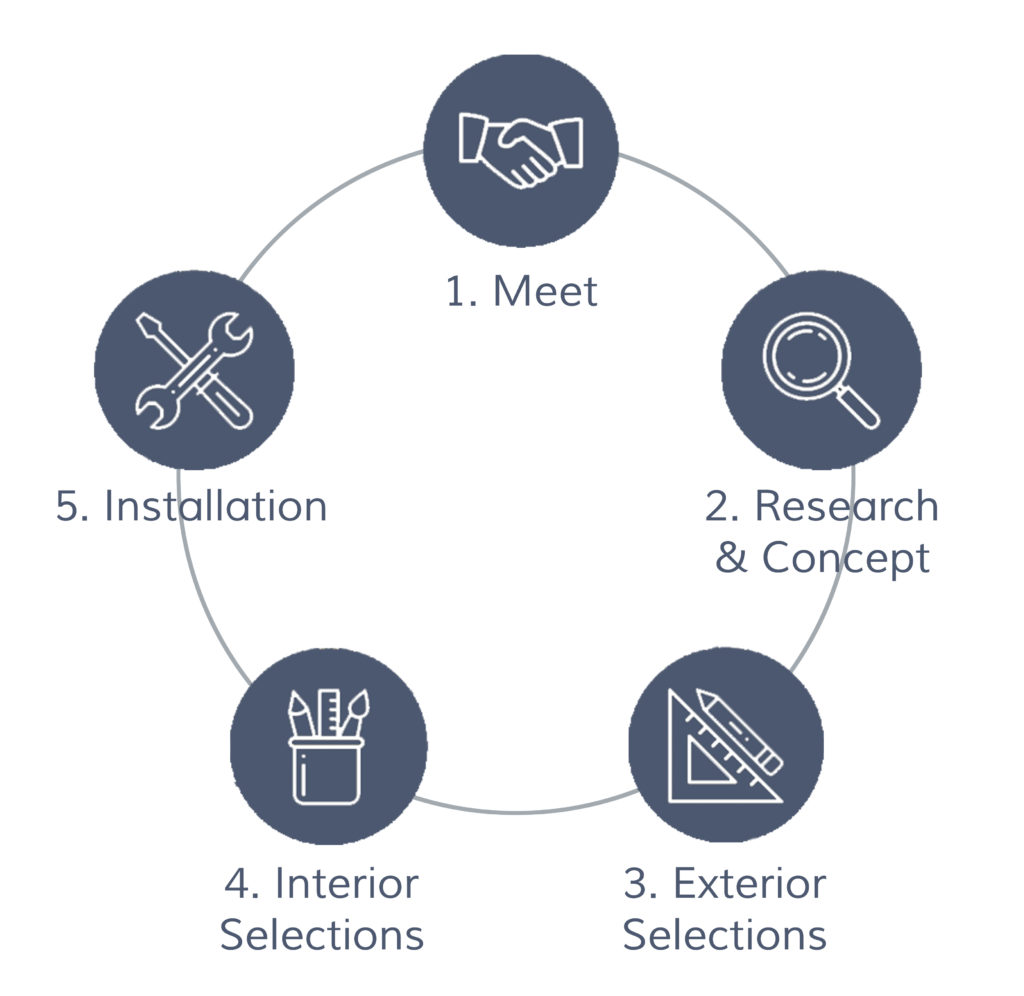 1. Meet

2. Research & Concept

3. Exterior Selections

4. Interior Selections

5. Installation